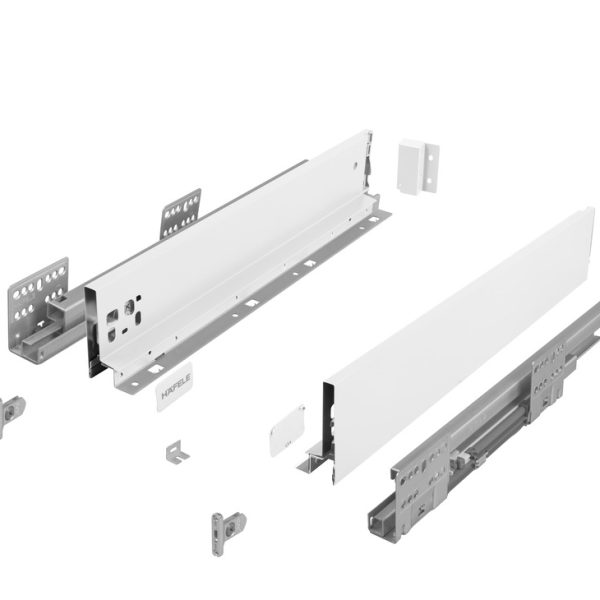 HÄFELE