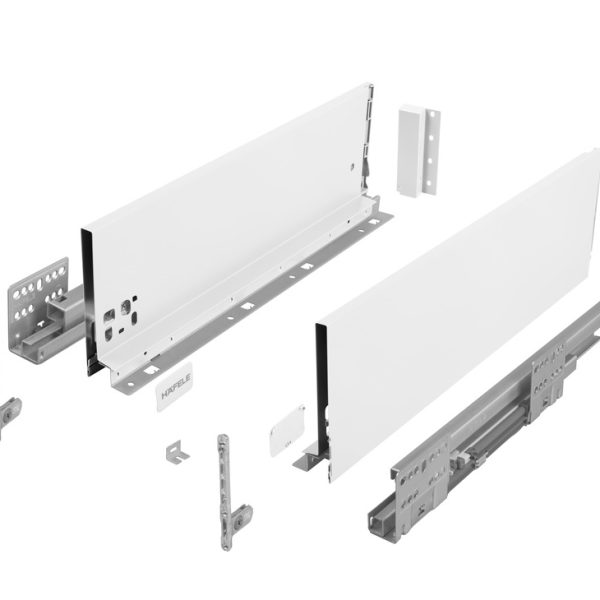 HÄFELE