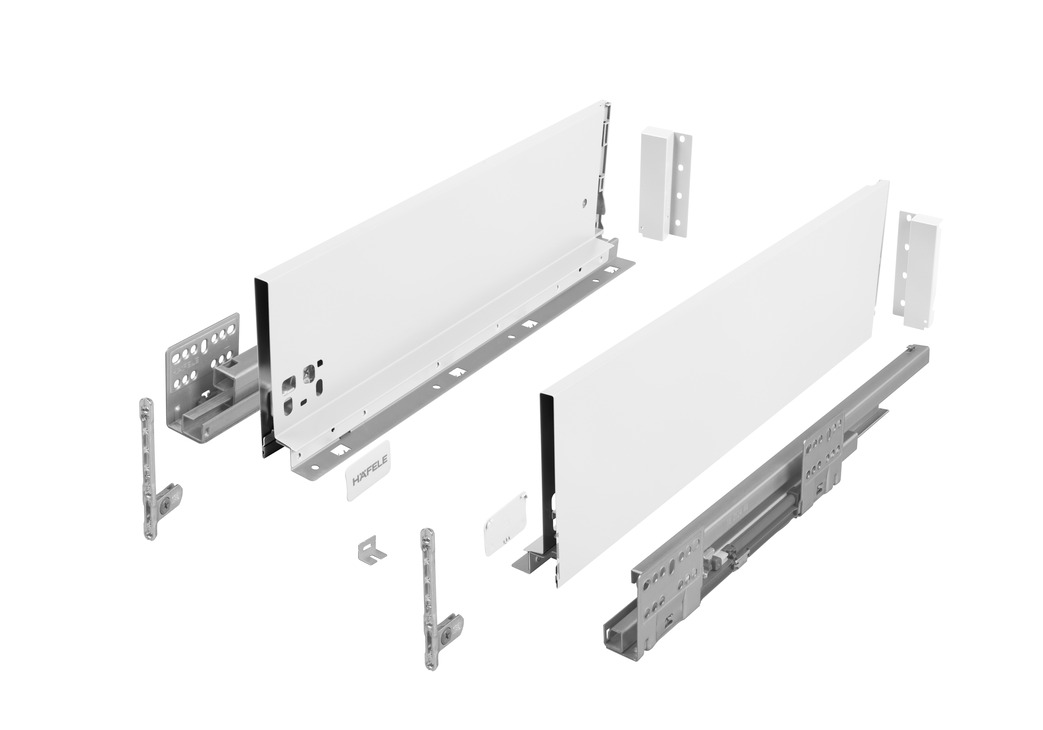 HÄFELE